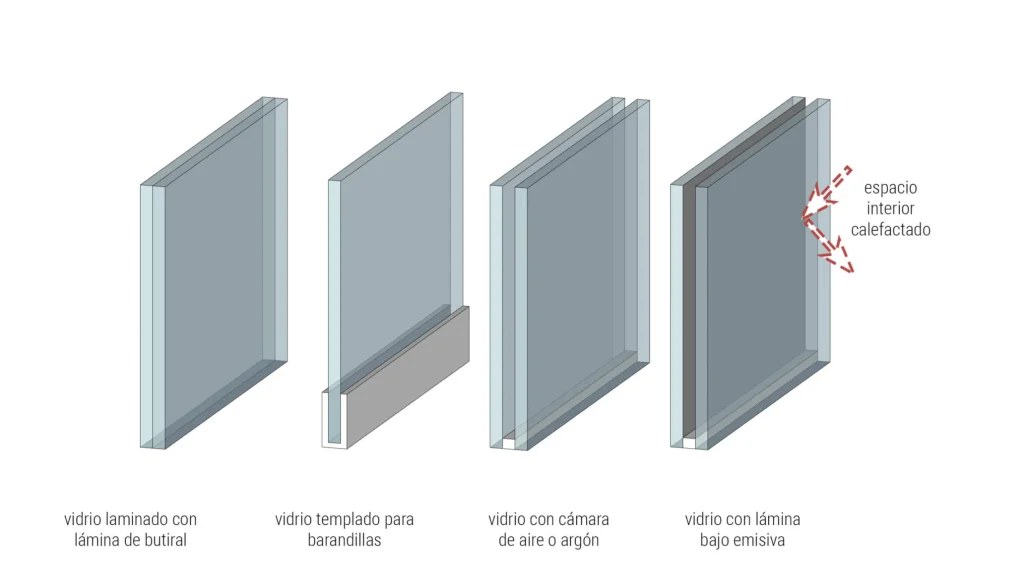 espacio interior calefactado

vidrio laminado con lámina de butiral

vidrio templado para barandillas

vidrio con cámara de aire o argón

vidrio con lámina bajo emisiva